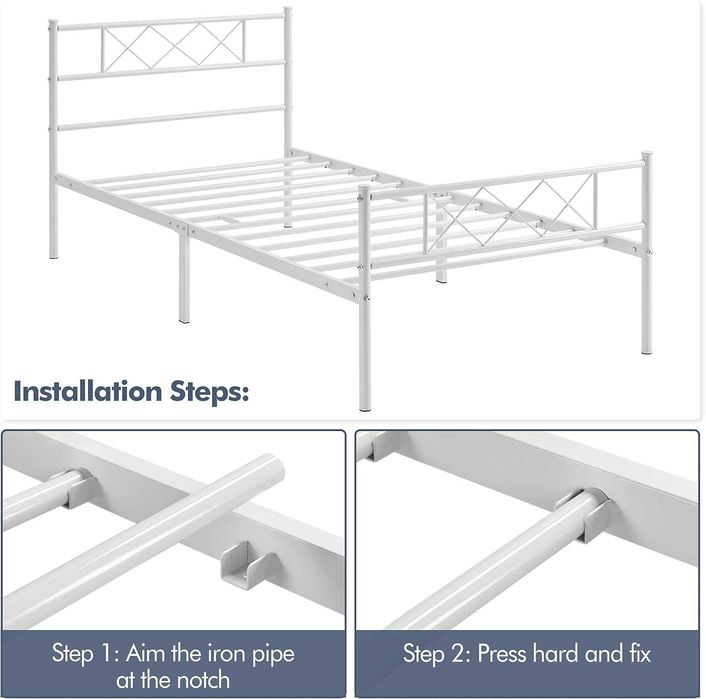 Installation Steps:

Step 1: Aim the iron pipe at the notch

Step 2: Press hard and fix