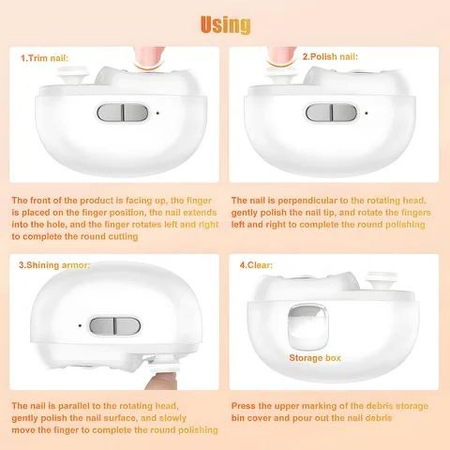 Using

1.Trim nail:

The front of the product is facing up, the finger is placed on the finger position, the nail extends into the hole, and the finger rotates left and right to complete the round cutting

2.Polish nail:

The nail is perpendicular to the rotating head, gently polish the nail tip, and rotate the fingers left and right to complete the round polishing

3.Shining armor:

The nail is parallel to the rotating head, gently polish the nail surface, and slowly move the finger to complete the round polishing

4.Clear:

Storage box

Press the upper marking of the debris storage bin cover and pour out the nail debris