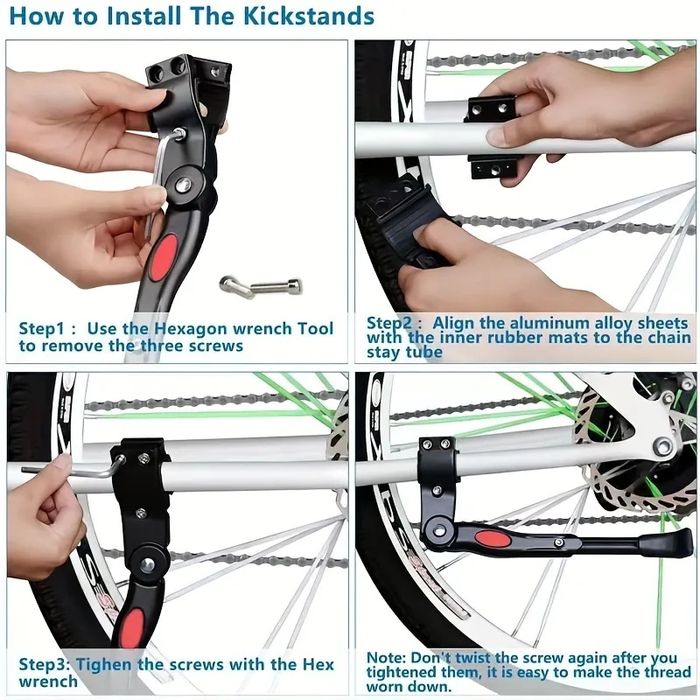 How to Install The Kickstands

Step1 : Use the Hexagon wrench Tool to remove the three screws

Step2 : Align the aluminum alloy sheets with the inner rubber mats to the chain stay tube

Step3: Tighen the screws with the Hex wrench

Note: Don't twist the screw again after you tightened them, it is easy to make the thread worn down.