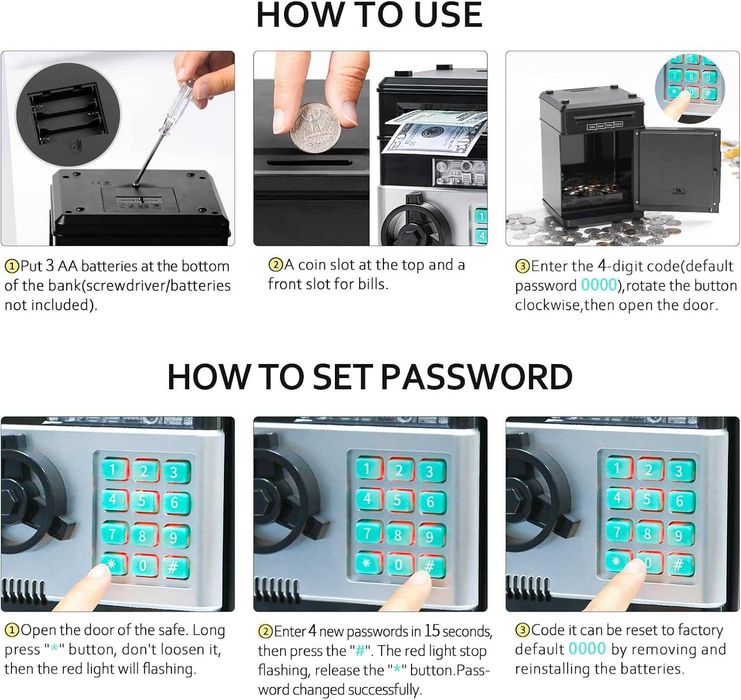 HOW TO USE

①Put 3 AA batteries at the bottom of the bank(screwdriver/batteries not included).

②A coin slot at the top and a front slot for bills.

③Enter the 4-digit code(default password 0000),rotate the button clockwise,then open the door.

HOW TO SET PASSWORD

1 2 3
4 5 6
7 8 9
* 0 #

1 2 3
4 5 6
7 8 9
* 0 #

1 2 3
4 5 6
7 8 9
* 0 #

①Open the door of the safe. Long press "*" button, don't loosen it, then the red light will flashing.

②Enter 4 new passwords in 15 seconds, then press the "#". The red light stop flashing, release the "*" button.Password changed successfully.

③Code it can be reset to factory default 0000 by removing and reinstalling the batteries.