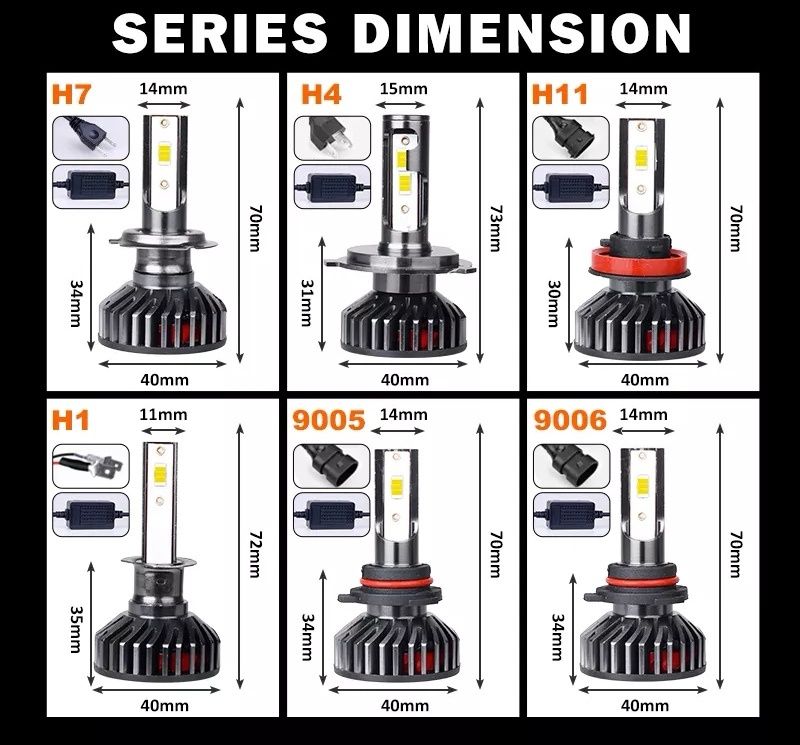 SERIES DIMENSION

H7
14mm
70mm
34mm
40mm

H4
15mm
73mm
31mm
40mm

H11
14mm
70mm
30mm
40mm

H1
11mm
72mm
35mm
40mm

9005
14mm
70mm
34mm
40mm

9006
14mm
70mm
34mm
40mm