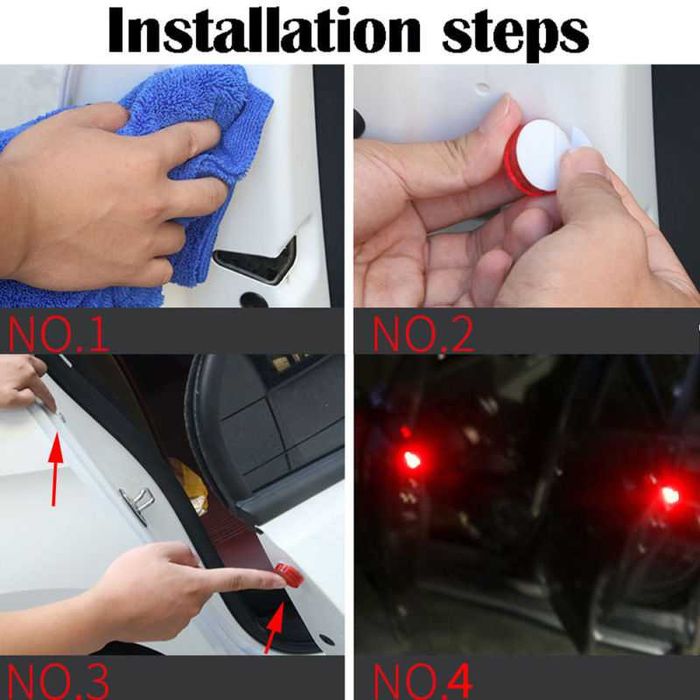 Installation steps

NO.1

NO.2

NO.3

NO.4