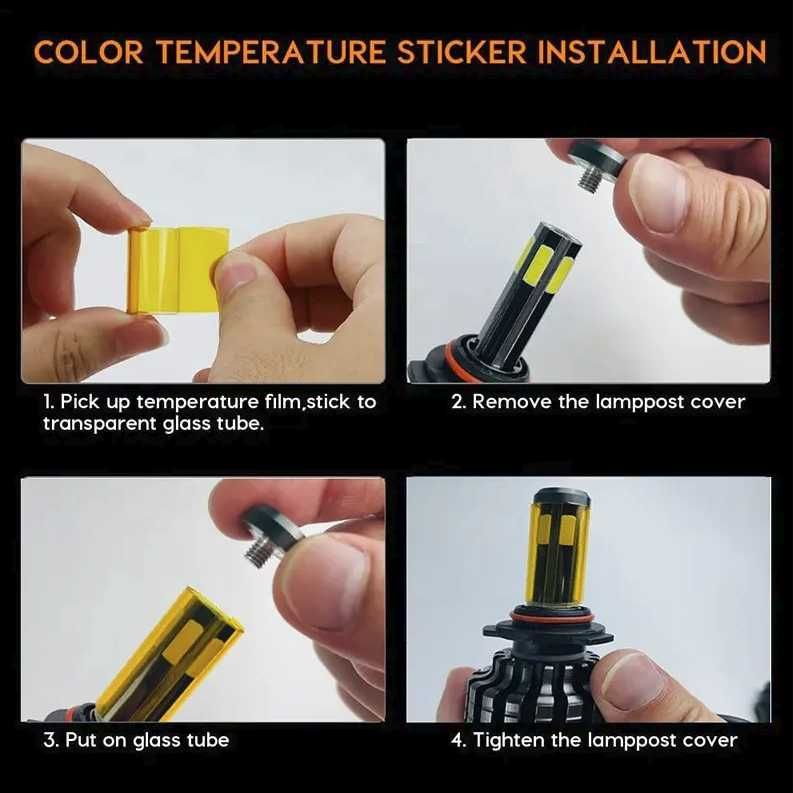 COLOR TEMPERATURE STICKER INSTALLATION

1. Pick up temperature film,stick to transparent glass tube.

2. Remove the lamppost cover

3. Put on glass tube

4. Tighten the lamppost cover