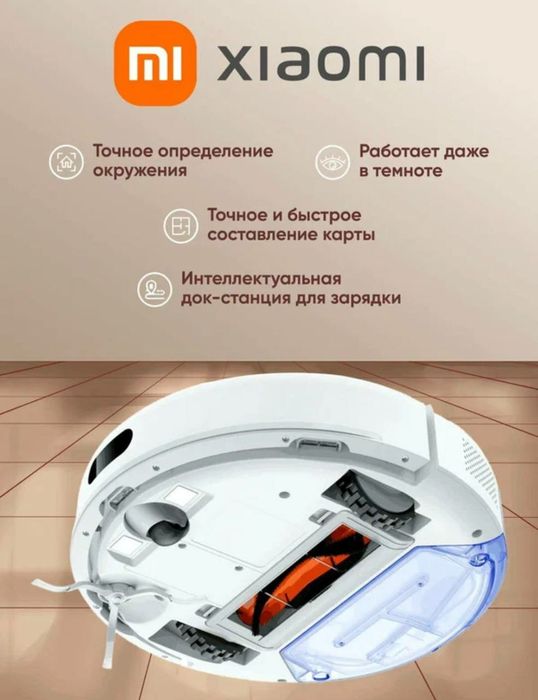 mi xiaomi

Точное определение окружения

Работает даже в темноте

Точное и быстрое составление карты

Интеллектуальная док-станция для зарядки