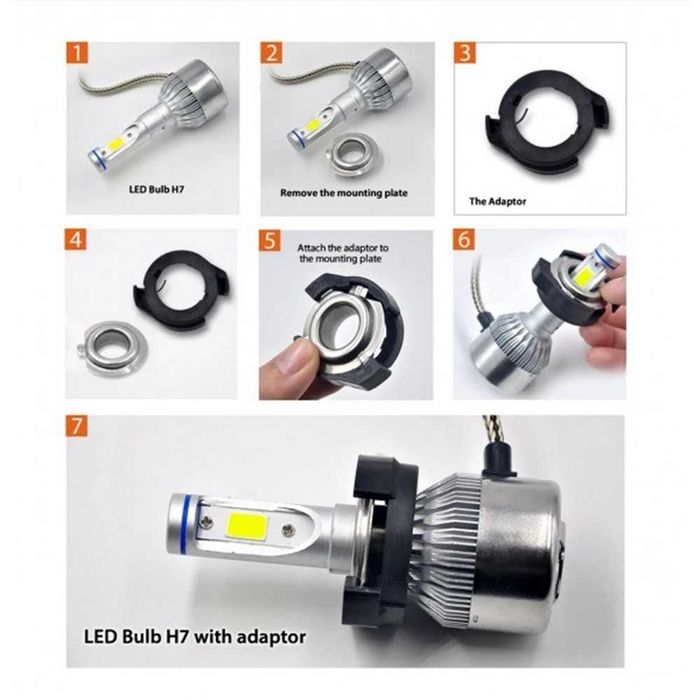 1

LED Bulb H7

2

Remove the mounting plate

3

The Adaptor

4

5

Attach the adaptor to the mounting plate

6

7

LED Bulb H7 with adaptor