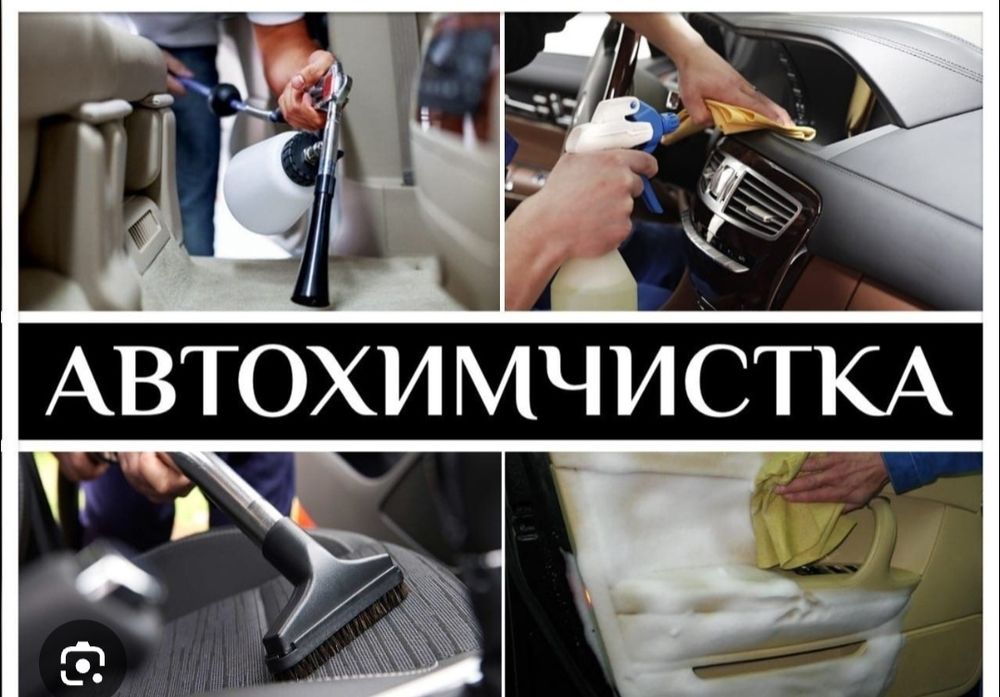 АВТОХИМЧИСТКА