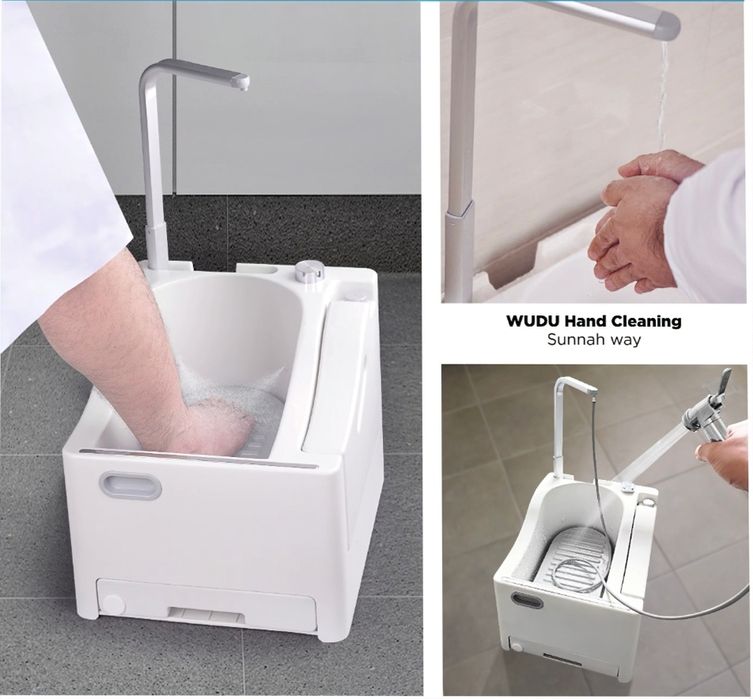 WUDU Hand Cleaning
Sunnah way