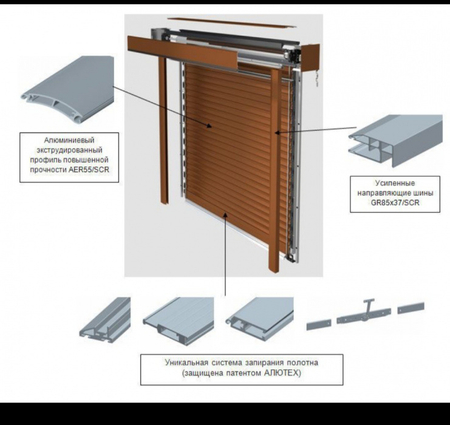 Алюминиевый экструдированный профиль повышенной прочности AER55/SCR

Усиленные направляющие шины GR85x37/SCR

Уникальная система запирания полотна (защищена патентом АЛЮТЕХ)