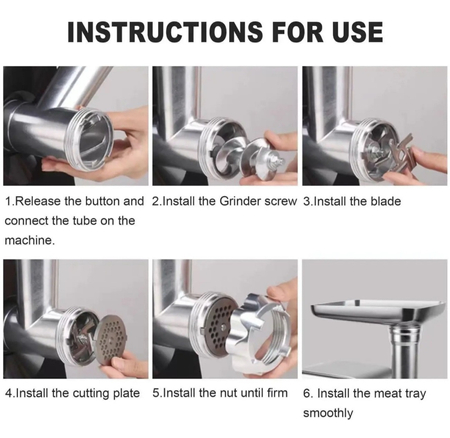 INSTRUCTIONS FOR USE

1.Release the button and connect the tube on the machine.

2.Install the Grinder screw

3.Install the blade

4.Install the cutting plate

5.Install the nut until firm

6. Install the meat tray smoothly