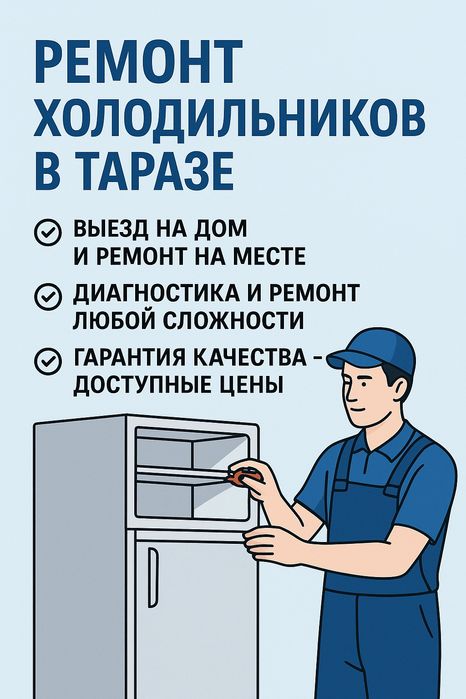 РЕМОНТ ХОЛОДИЛЬНИКОВ В ТАРАЗЕ

ВЫЕЗД НА ДОМ И РЕМОНТ НА МЕСТЕ

ДИАГНОСТИКА И РЕМОНТ ЛЮБОЙ СЛОЖНОСТИ

ГАРАНТИЯ КАЧЕСТВА - ДОСТУПНЫЕ ЦЕНЫ