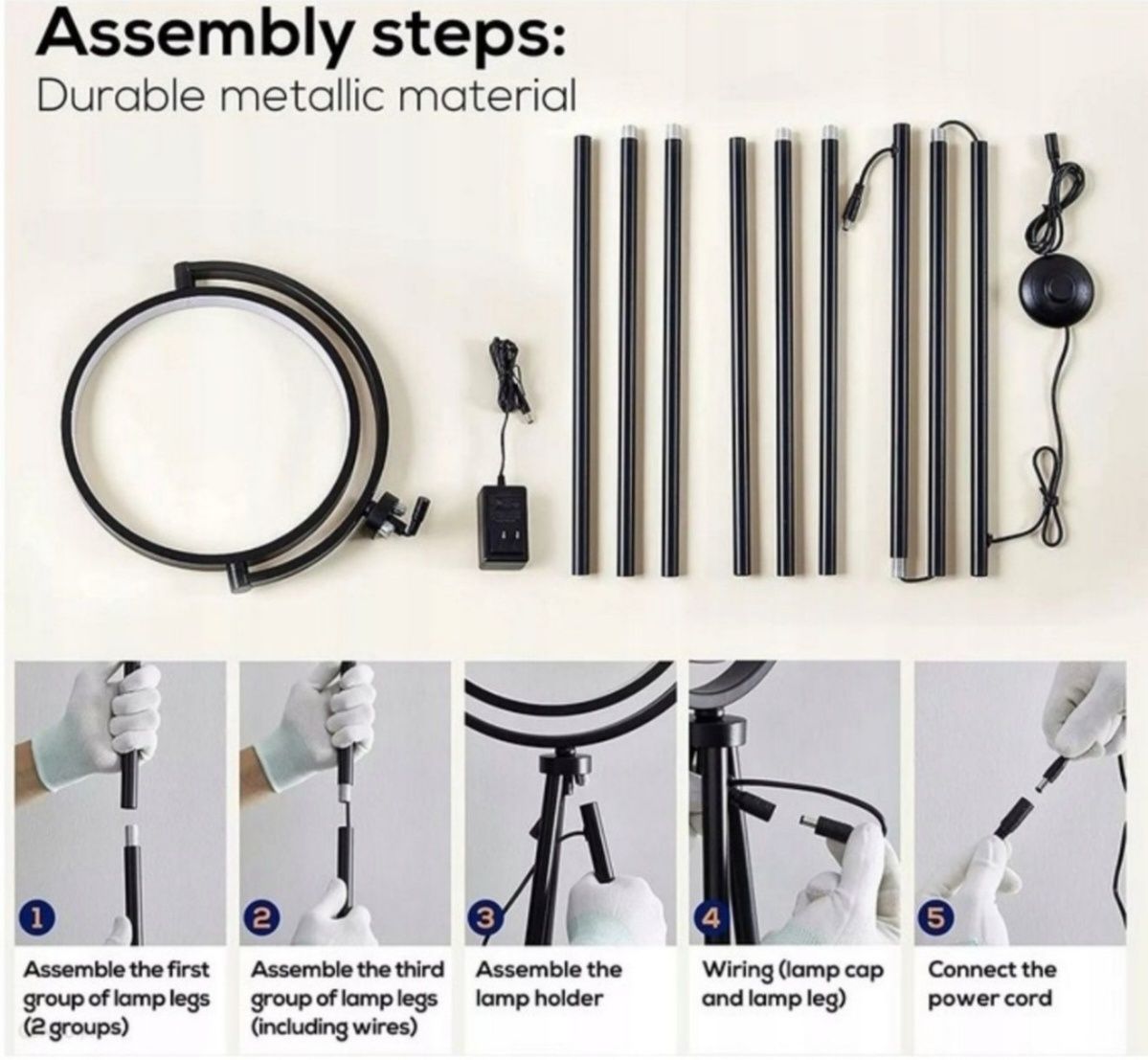 Assembly steps:
Durable metallic material

1
Assemble the first group of lamp legs (2 groups)

2
Assemble the third group of lamp legs (including wires)

3
Assemble the lamp holder

4
Wiring (lamp cap and lamp leg)

5
Connect the power cord