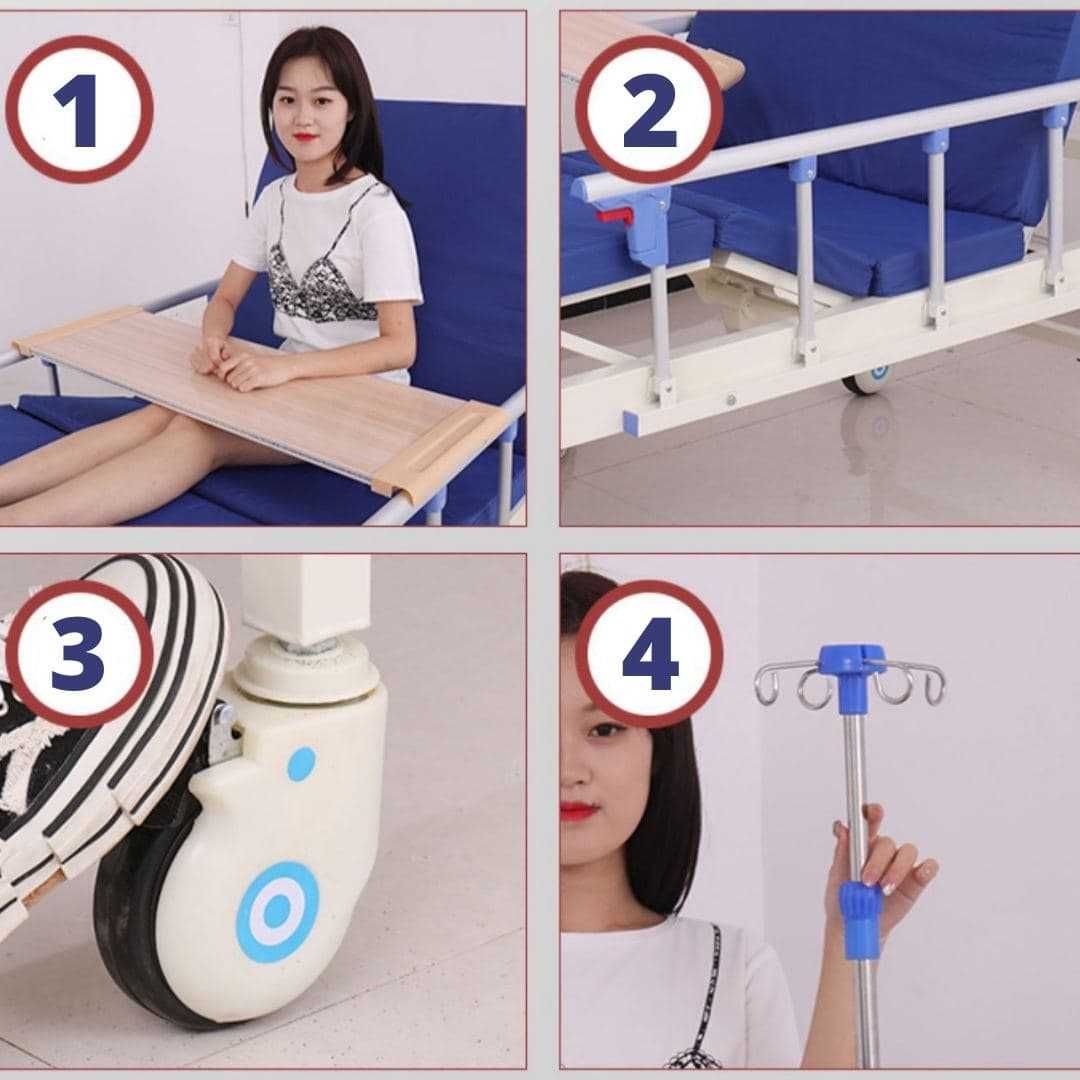 1

2

3

4