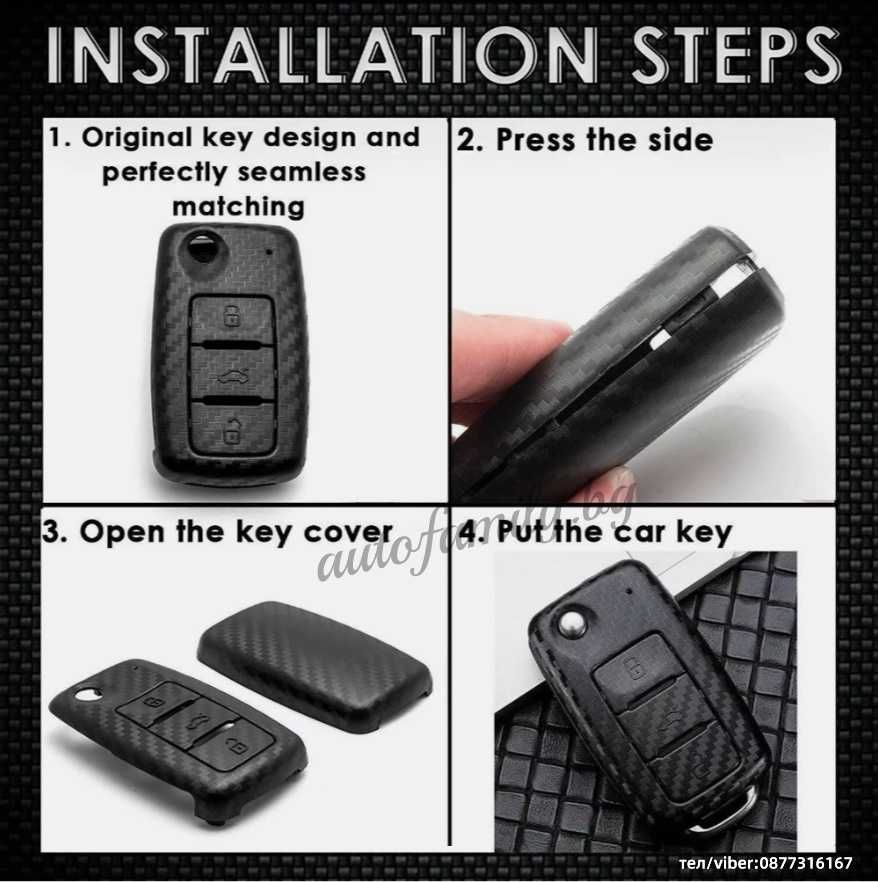 INSTALLATION STEPS

1. Original key design and perfectly seamless matching

2. Press the side

3. Open the key cover

4. Put the car key

autofamily.bg

тел/viber:0877316167