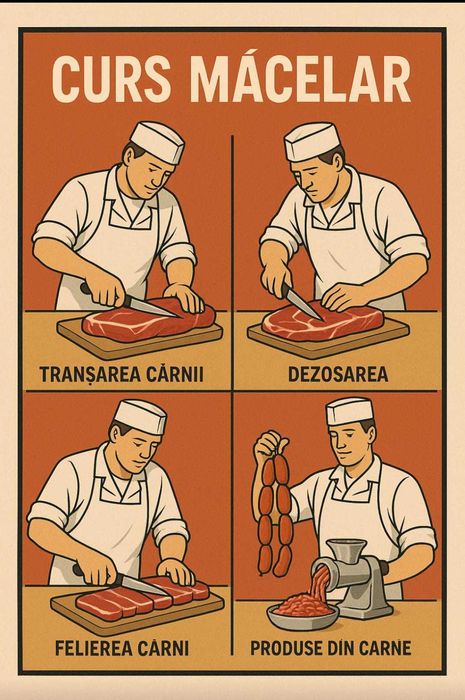 CURS MÁCELAR

TRANȘAREA CĂRNII

DEZOSAREA

FELIEREA CĂRNI

PRODUSE DÍN CARNE