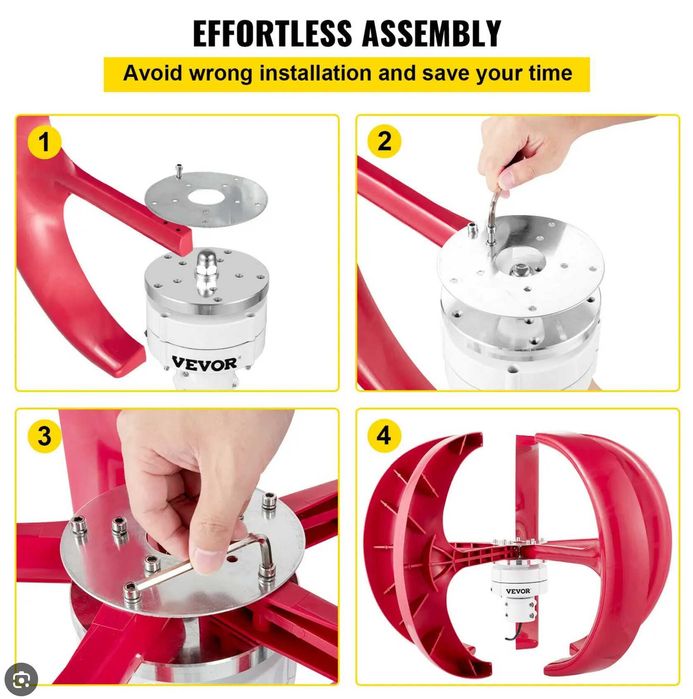 EFFORTLESS ASSEMBLY
Avoid wrong installation and save your time

1

VEVOR

2

3

4

VEVOR