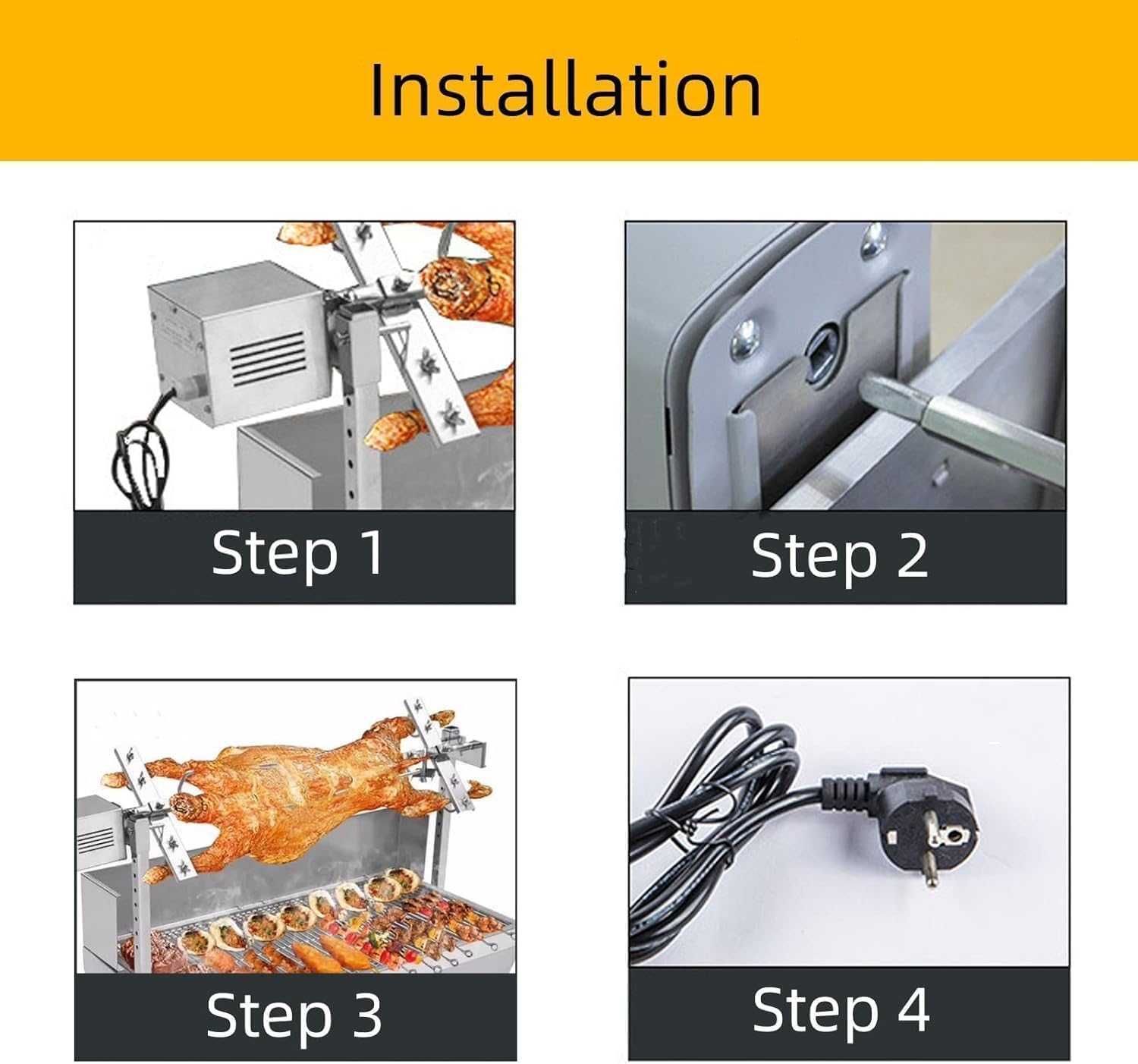 Installation

Step 1

Step 2

Step 3

Step 4