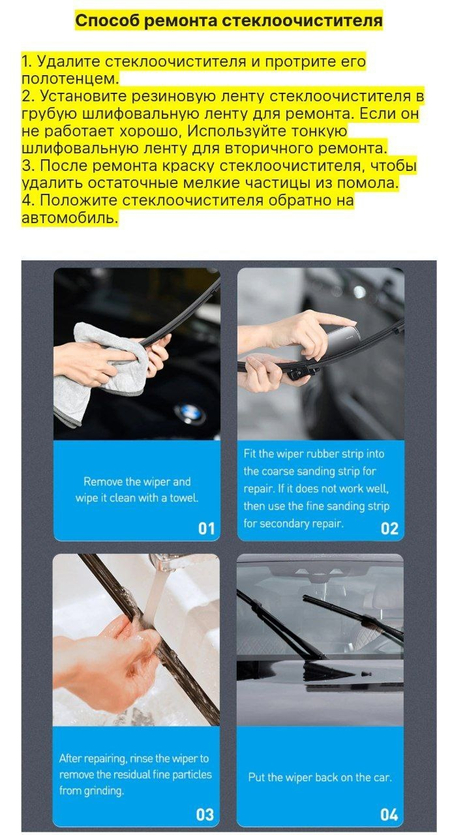 Способ ремонта стеклоочистителя

1. Удалите стеклоочистителя и протрите его полотенцем.
2. Установите резиновую ленту стеклоочистителя в грубую шлифовальную ленту для ремонта. Если он не работает хорошо, Используйте тонкую шлифовальную ленту для вторичного ремонта.
3. После ремонта краску стеклоочистителя, чтобы удалить остаточные мелкие частицы из помола.
4. Положите стеклоочистителя обратно на автомобиль.

Remove the wiper and wipe it clean with a towel.

01

Fit the wiper rubber strip into the coarse sanding strip for repair. If it does not work well, then use the fine sanding strip for secondary repair.

02

After repairing, rinse the wiper to remove the residual fine particles from grinding.

03

Put the wiper back on the car.

04