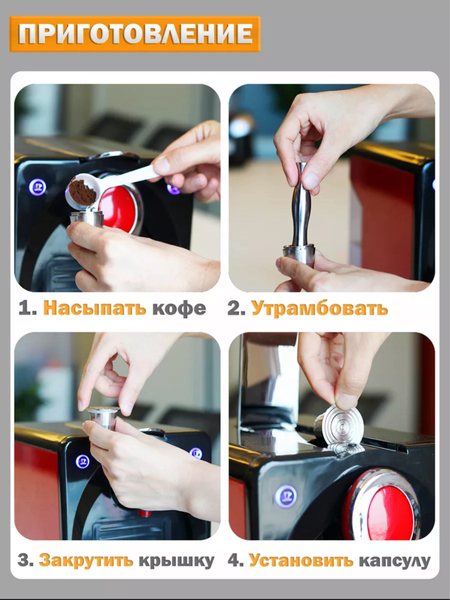 ПРИГОТОВЛЕНИЕ

1. Насыпать кофе

2. Утрамбовать

3. Закрутить крышку

4. Установить капсулу