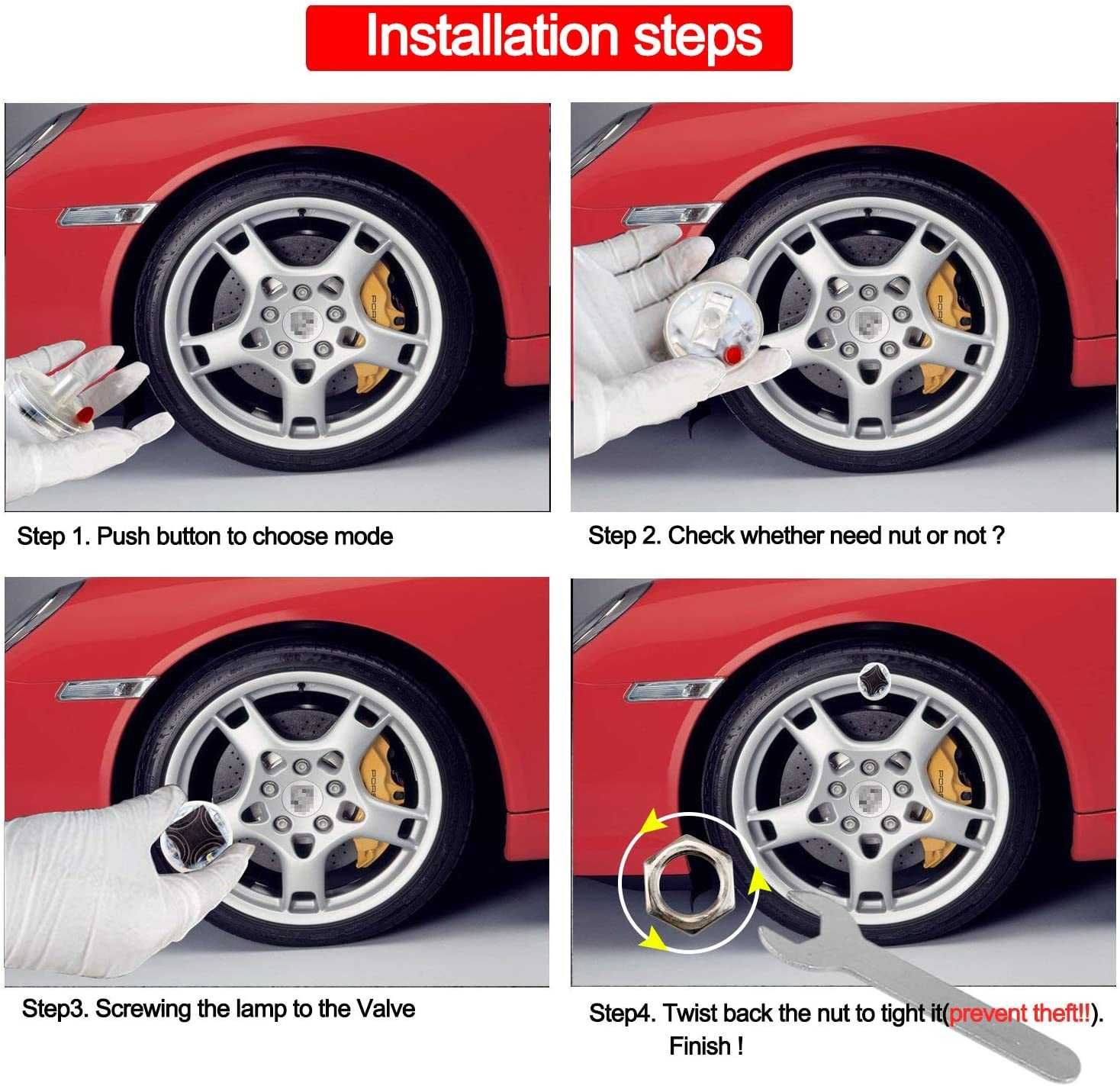 Installation steps

Step 1. Push button to choose mode

Step 2. Check whether need nut or not ?

Step3. Screwing the lamp to the Valve

Step4. Twist back the nut to tight it(prevent theft!!). Finish !