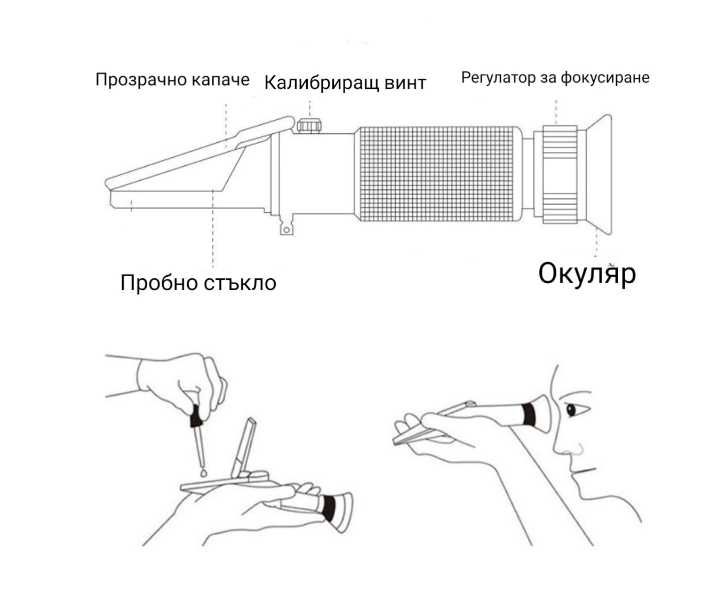 Прозрачно капаче

Калибриращ винт

Регулатор за фокусиране

Пробно стъкло

Окуляр