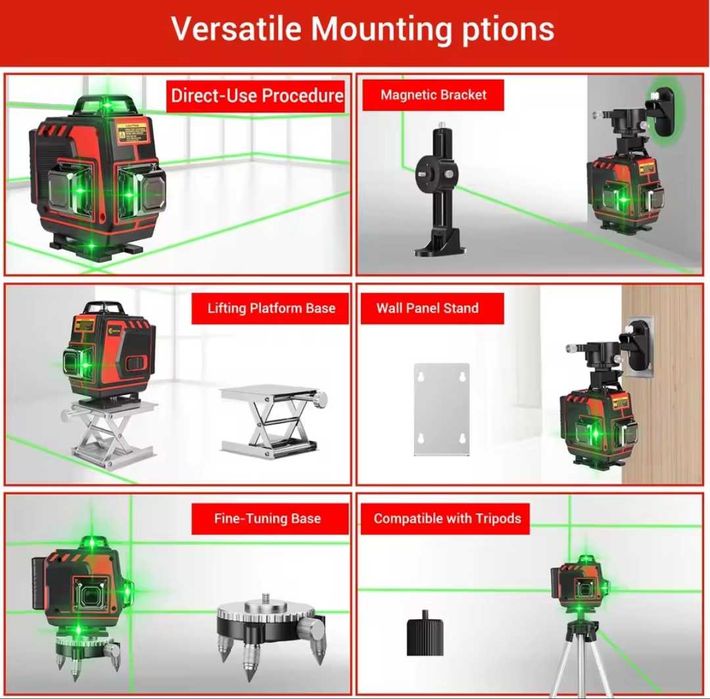 Versatile Mounting ptions

Direct-Use Procedure

Magnetic Bracket

Lifting Platform Base

Wall Panel Stand

Fine-Tuning Base

Compatible with Tripods