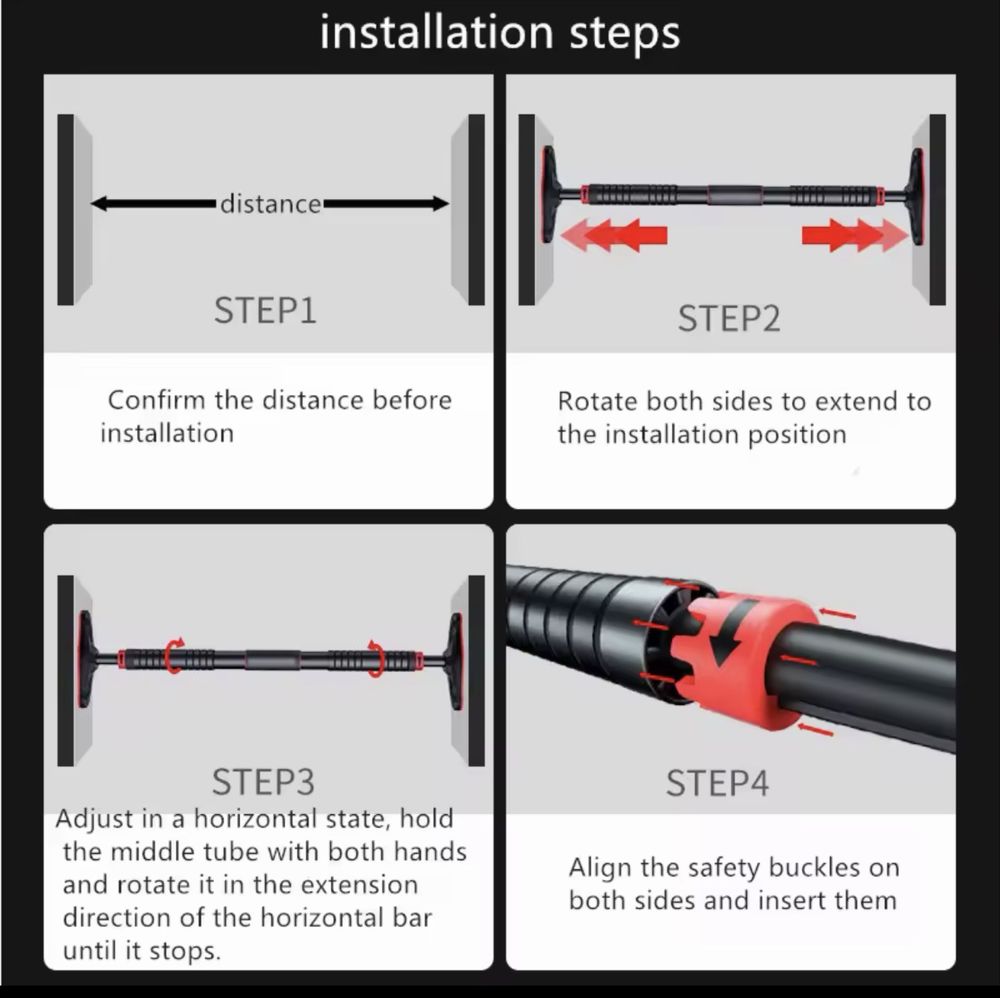 installation steps

distance

STEP1

Confirm the distance before installation

STEP2

Rotate both sides to extend to the installation position

STEP3

Adjust in a horizontal state, hold the middle tube with both hands and rotate it in the extension direction of the horizontal bar until it stops.

STEP4

Align the safety buckles on both sides and insert them