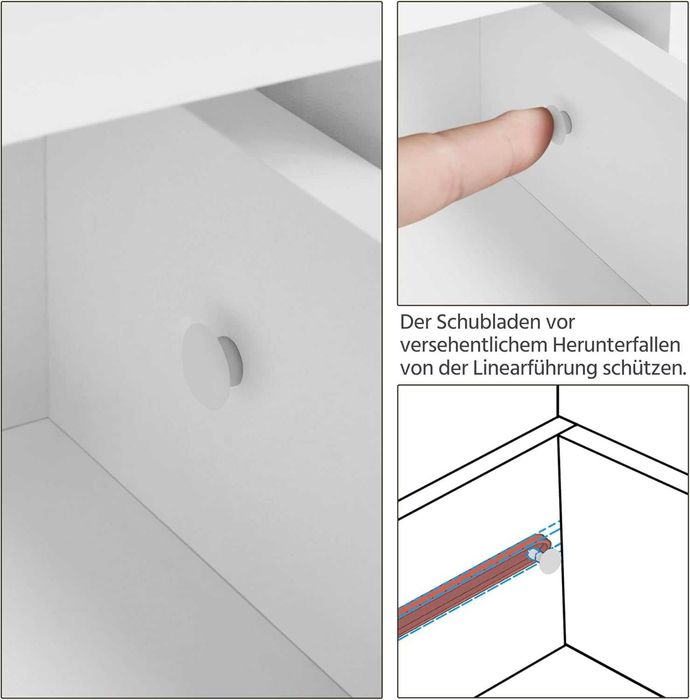 Der Schubladen vor versehentlichem Herunterfallen von der Linearführung schützen.