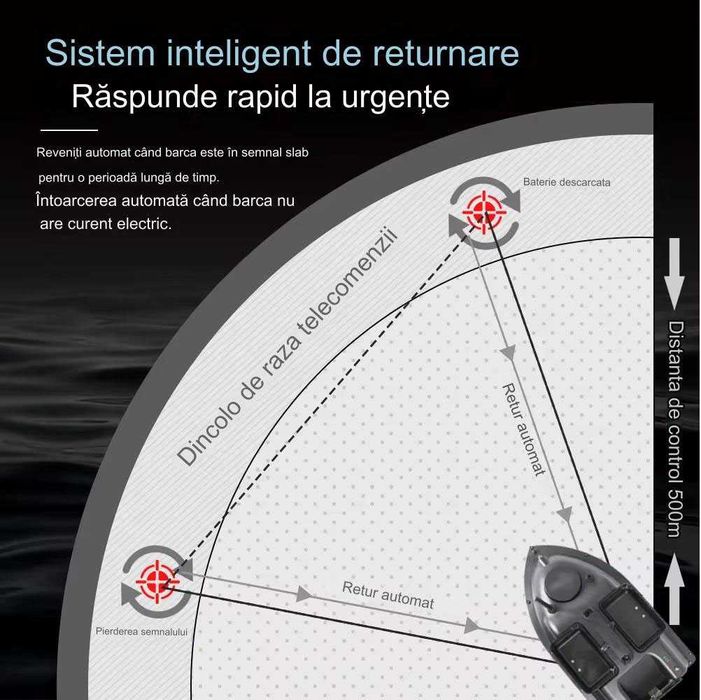 Sistem inteligent de returnare
Răspunde rapid la urgențe

Reveniți automat când barca este în semnal slab pentru o perioadă lungă de timp.
Întoarcerea automată când barca nu are curent electric.

Baterie descarcata

Dincolo de raza telecomenzii

Retur automat

Distanta de control 500m

Retur automat

Pierderea semnalului