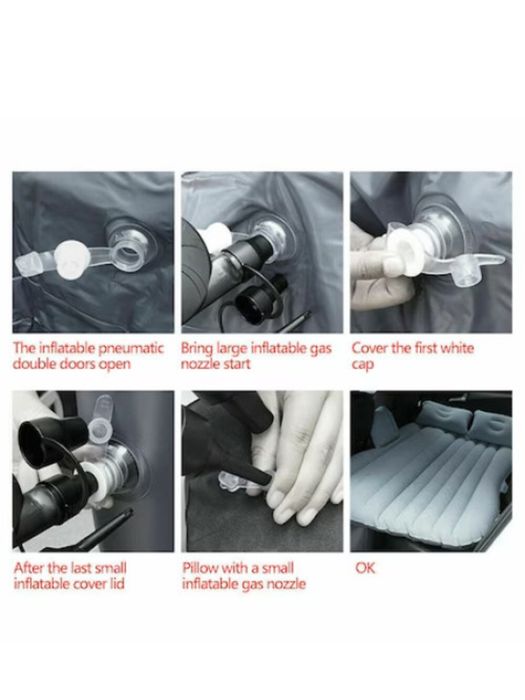 The inflatable pneumatic double doors open

Bring large inflatable gas nozzle start

Cover the first white cap

After the last small inflatable cover lid

Pillow with a small inflatable gas nozzle

OK