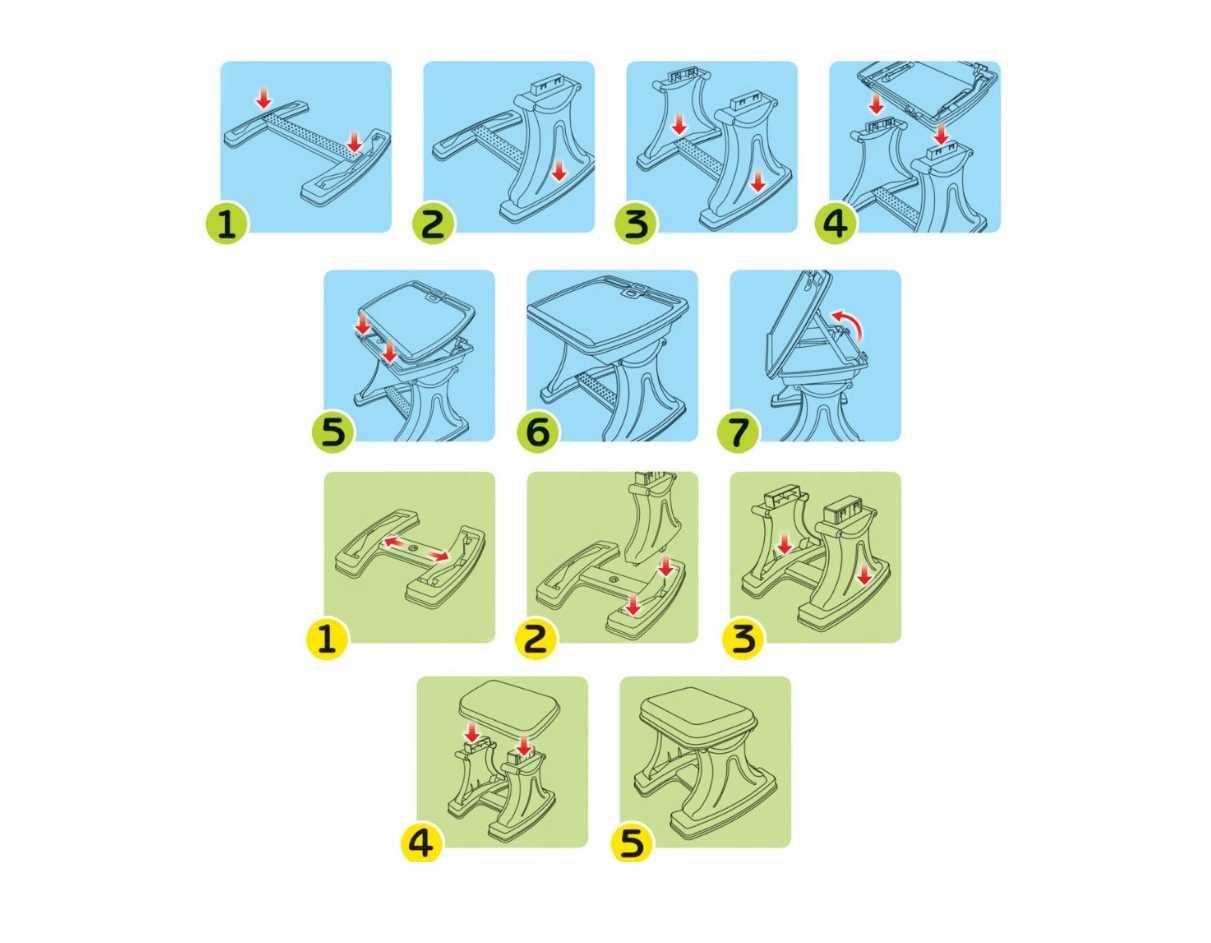 1
2
3
4
5
6
7
1
2
3
4
5