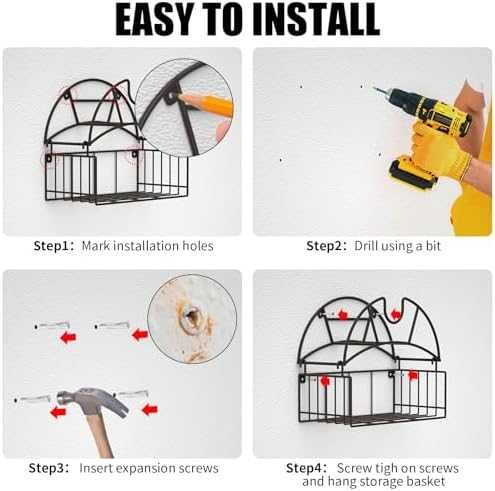 EASY TO INSTALL

Step1: Mark installation holes

Step2: Drill using a bit

Step3: Insert expansion screws

Step4: Screw tigh on screws and hang storage basket