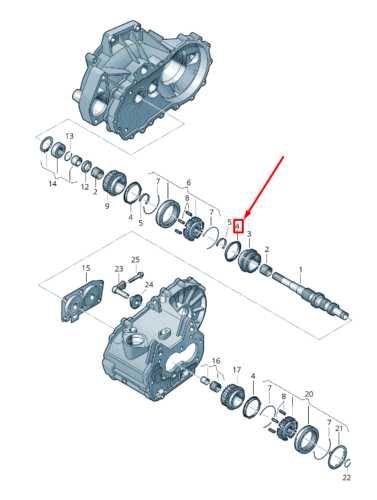 13
14
12
2
9
4
5
7
6
8
7
5
4
3
2
1
15
23
25
24
16
17
4
7
8
20
7
21
22