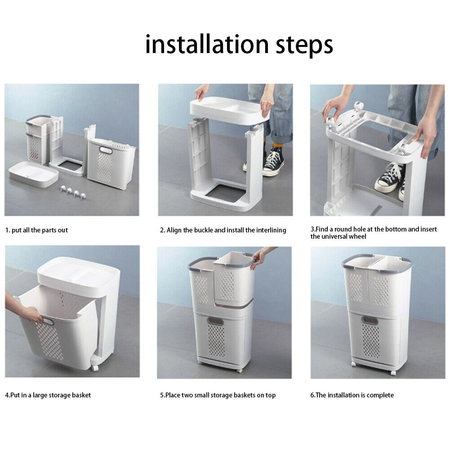 installation steps

1. put all the parts out

2. Align the buckle and install the interlining

3.Find a round hole at the bottom and insert the universal wheel

4.Put in a large storage basket

5.Place two small storage baskets on top

6.The installation is complete