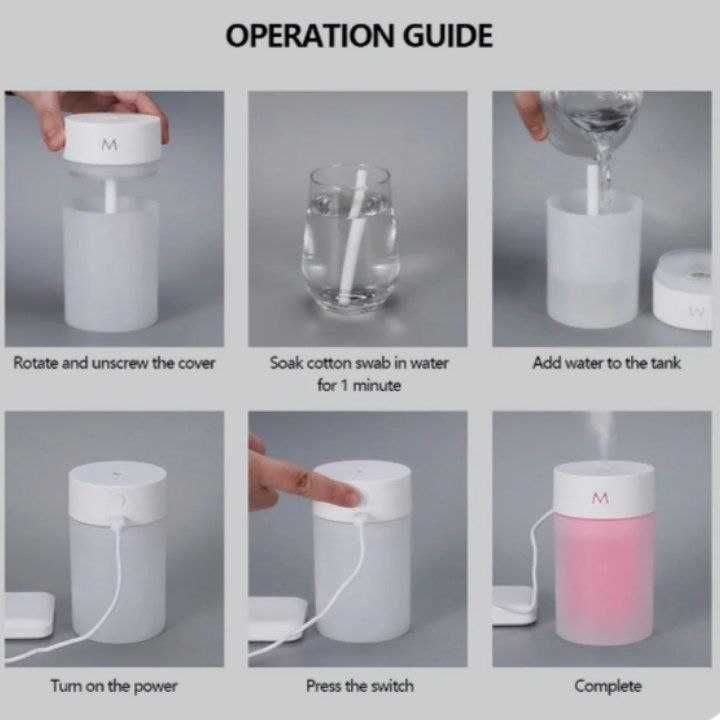 OPERATION GUIDE

M

Rotate and unscrew the cover

Soak cotton swab in water for 1 minute

M

Add water to the tank

Turn on the power

Press the switch

M

Complete