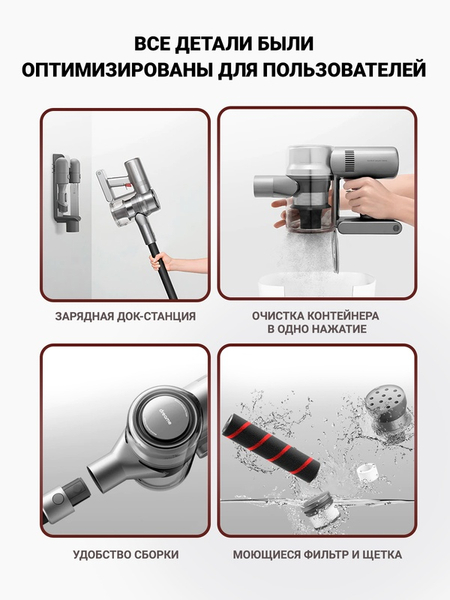 ВСЕ ДЕТАЛИ БЫЛИ ОПТИМИЗИРОВАНЫ ДЛЯ ПОЛЬЗОВАТЕЛЕЙ

ЗАРЯДНАЯ ДОК-СТАНЦИЯ

ОЧИСТКА КОНТЕЙНЕРА В ОДНО НАЖАТИЕ

dreame

УДОБСТВО СБОРКИ

МОЮЩИЕСЯ ФИЛЬТР И ЩЕТКА