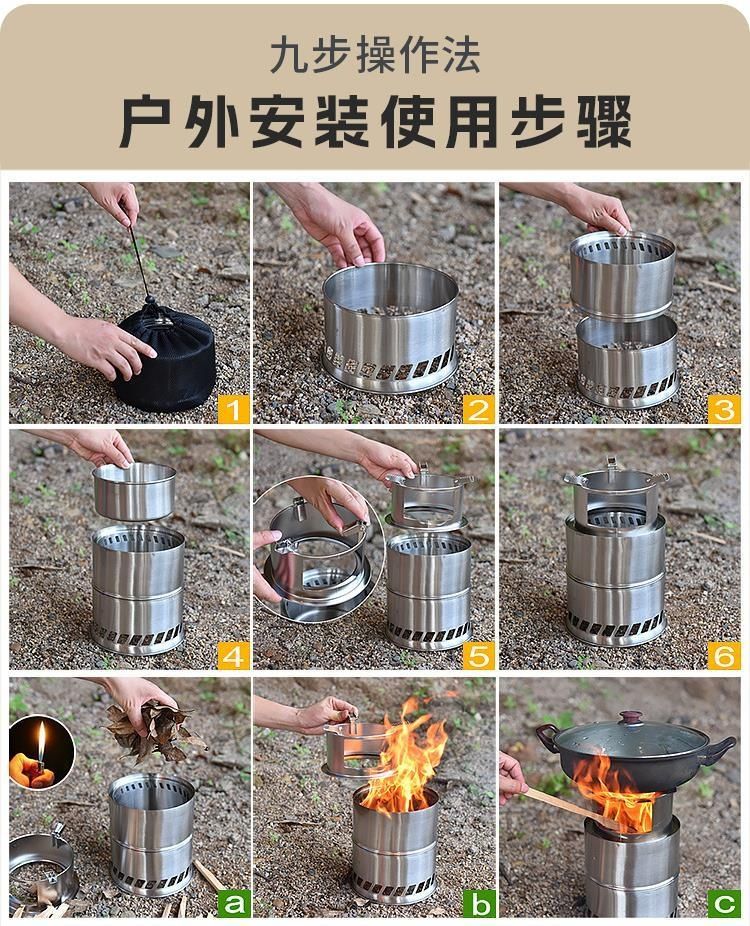 九步操作法
户外安装使用步骤

1
2
3
4
5
6
a
b
c