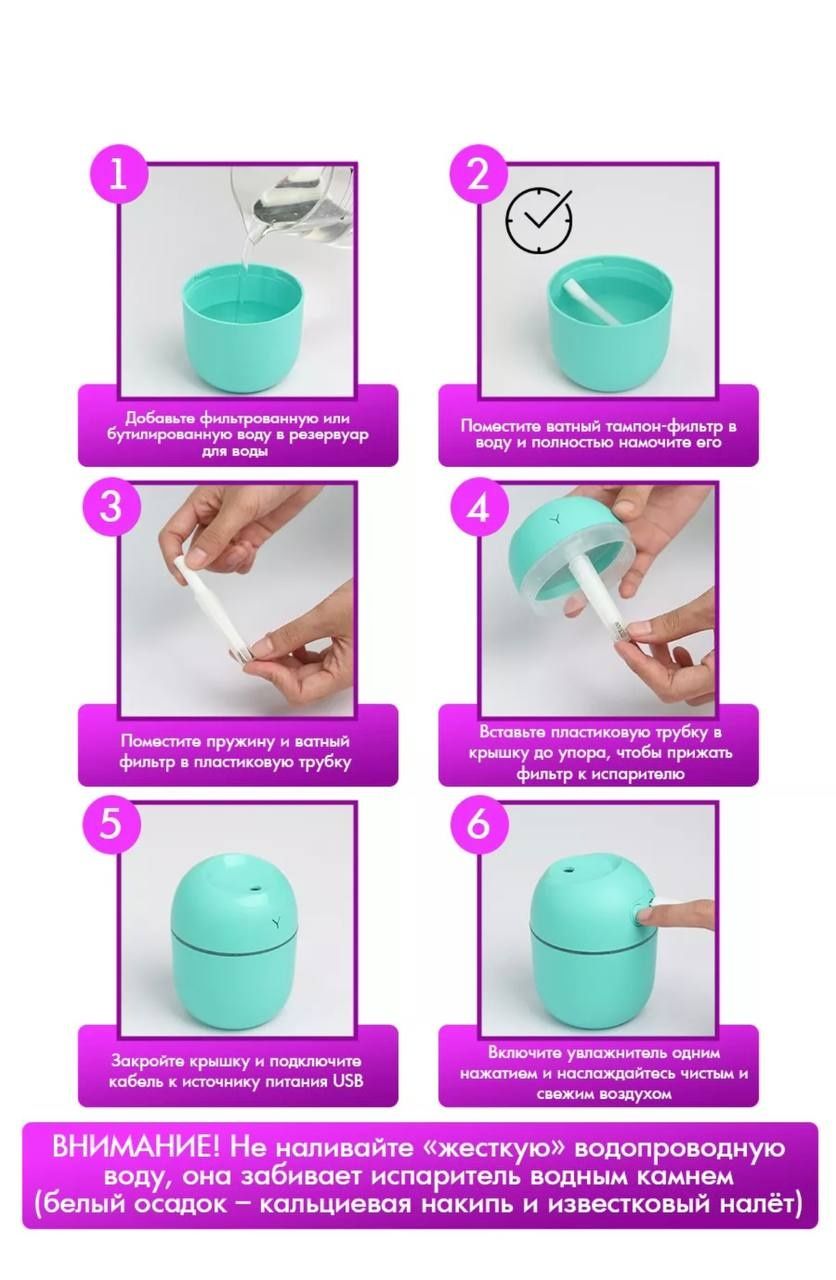 1

Добавьте фильтрованную или бутилированную воду в резервуар для воды

2

Поместите ватный тампон-фильтр в воду и полностью намочите его

3

Поместите пружину и ватный фильтр в пластиковую трубку

4

Вставьте пластиковую трубку в крышку до упора, чтобы прижать фильтр к испарителю

5

Закройте крышку и подключите кабель к источнику питания USB

6

Включите увлажнитель одним нажатием и наслаждайтесь чистым и свежим воздухом

ВНИМАНИЕ! Не наливайте «жесткую» водопроводную воду, она забивает испаритель водным камнем (белый осадок – кальциевая накипь и известковый налёт)