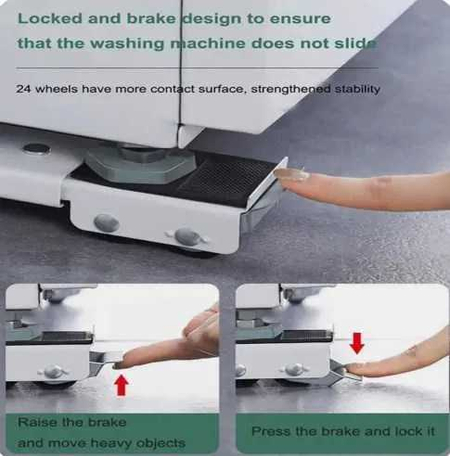 Locked and brake design to ensure that the washing machine does not slide

24 wheels have more contact surface, strengthened stability

Raise the brake and move heavy objects

Press the brake and lock it