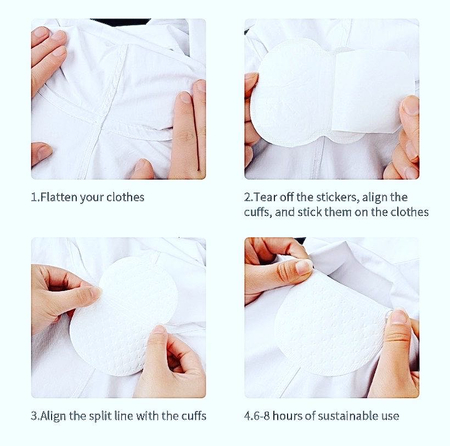 1.Flatten your clothes

2.Tear off the stickers, align the cuffs, and stick them on the clothes

3.Align the split line with the cuffs

4.6-8 hours of sustainable use