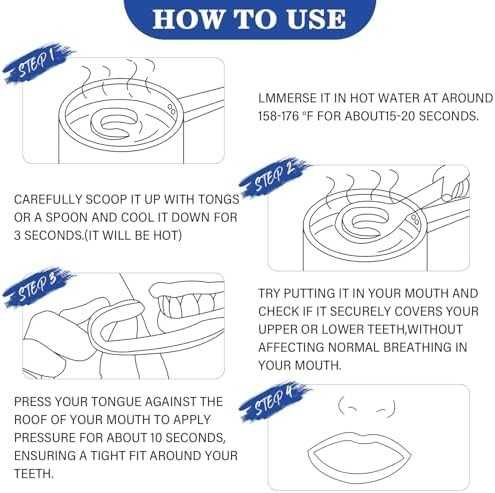 HOW TO USE

STEP 1

LMMERSE IT IN HOT WATER AT AROUND 158-176 °F FOR ABOUT15-20 SECONDS.

STEP 2

CAREFULLY SCOOP IT UP WITH TONGS OR A SPOON AND COOL IT DOWN FOR 3 SECONDS.(IT WILL BE HOT)

STEP 3

TRY PUTTING IT IN YOUR MOUTH AND CHECK IF IT SECURELY COVERS YOUR UPPER OR LOWER TEETH,WITHOUT AFFECTING NORMAL BREATHING IN YOUR MOUTH.

STEP 4

PRESS YOUR TONGUE AGAINST THE ROOF OF YOUR MOUTH TO APPLY PRESSURE FOR ABOUT 10 SECONDS, ENSURING A TIGHT FIT AROUND YOUR TEETH.