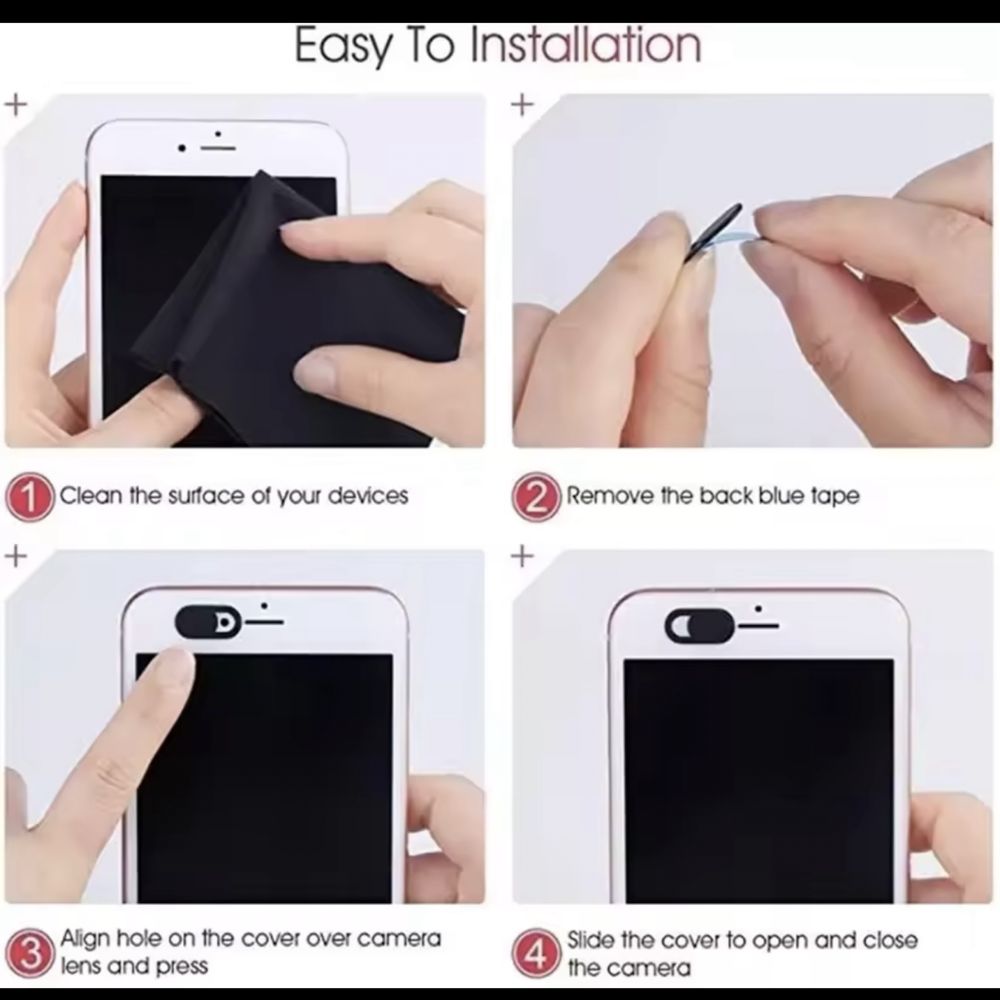 Easy To Installation

+

+

1 Clean the surface of your devices

2 Remove the back blue tape

+

+

3 Align hole on the cover over camera lens and press

4 Slide the cover to open and close the camera