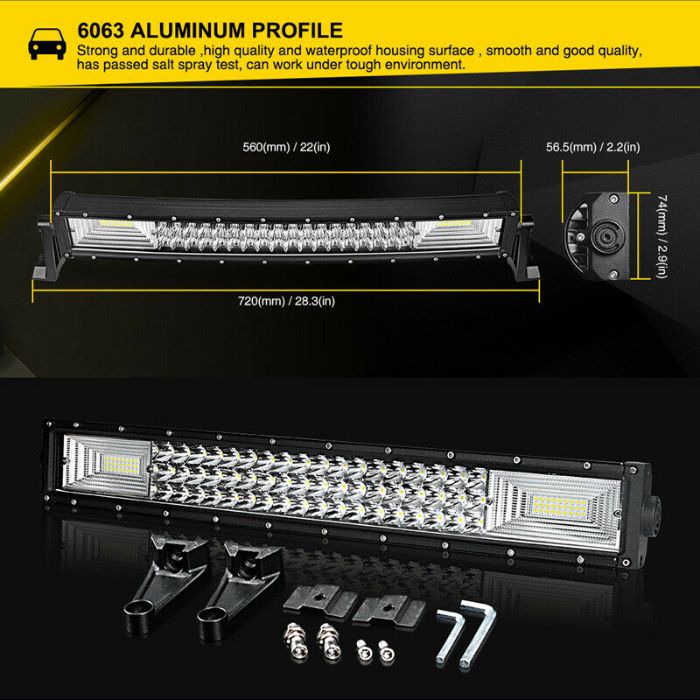 6063 ALUMINUM PROFILE

Strong and durable ,high quality and waterproof housing surface , smooth and good quality, has passed salt spray test, can work under tough environment.

560(mm) / 22(in)

56.5(mm) / 2.2(in)

74(mm) / 2.9(in)

720(mm) / 28.3(in)