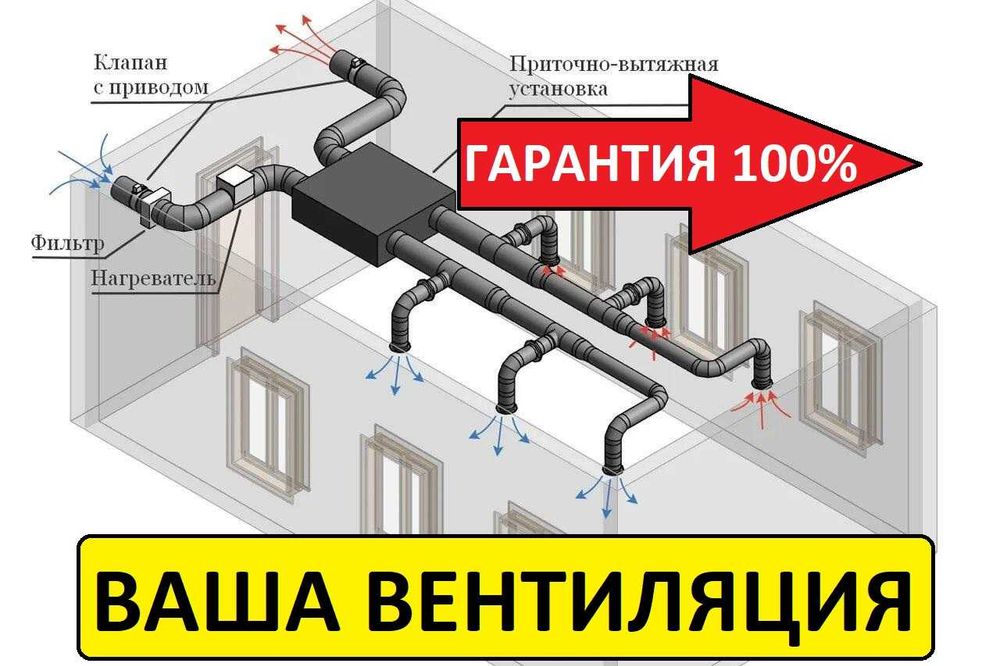 Клапан с приводом

Приточно-вытяжная установка

ГАРАНТИЯ 100%

Фильтр

Нагреватель

ВАША ВЕНТИЛЯЦИЯ