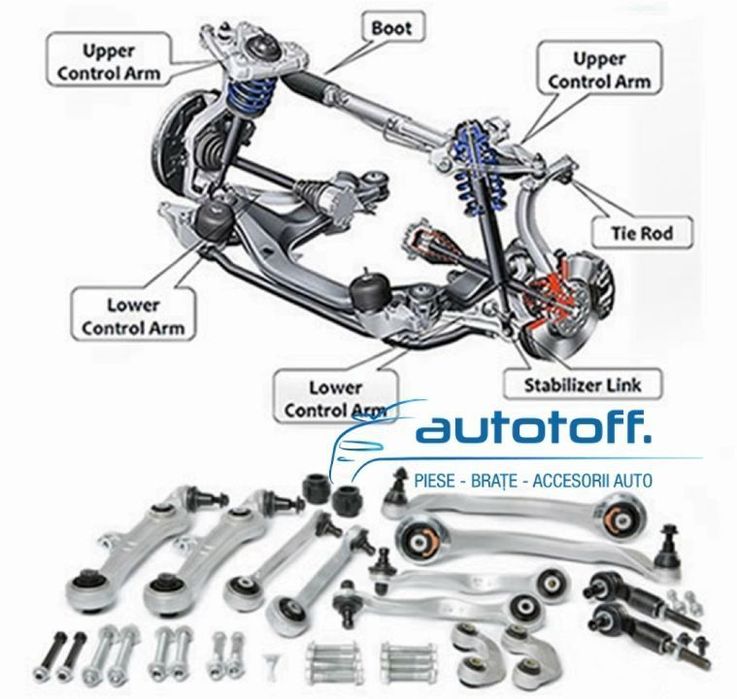 Upper Control Arm

Boot

Upper Control Arm

Tie Rod

Lower Control Arm

Lower Control Arm

Stabilizer Link

autotoff.

PIESE - BRAȚE - ACCESORII AUTO