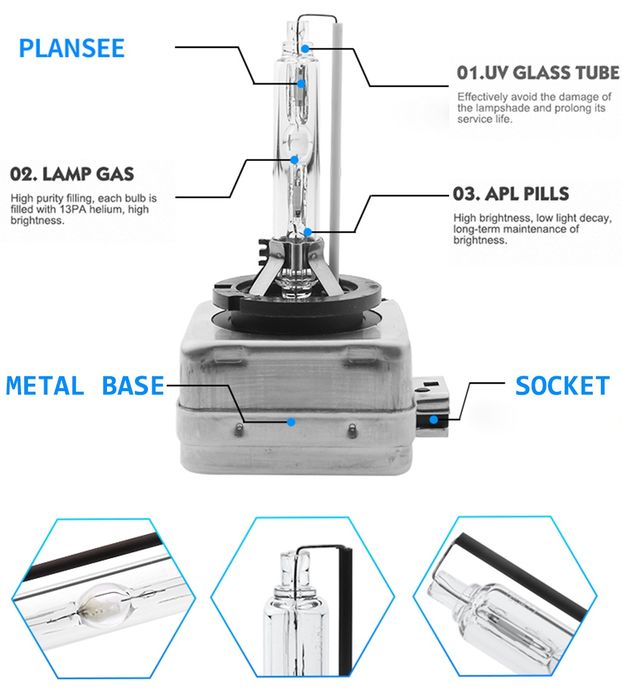 PLANSEE

01.UV GLASS TUBE

Effectively avoid the damage of the lampshade and prolong its service life.

02. LAMP GAS

High purity filling, each bulb is filled with 13PA helium, high brightness.

03. APL PILLS

High brightness, low light decay, long-term maintenance of brightness.

METAL BASE

SOCKET