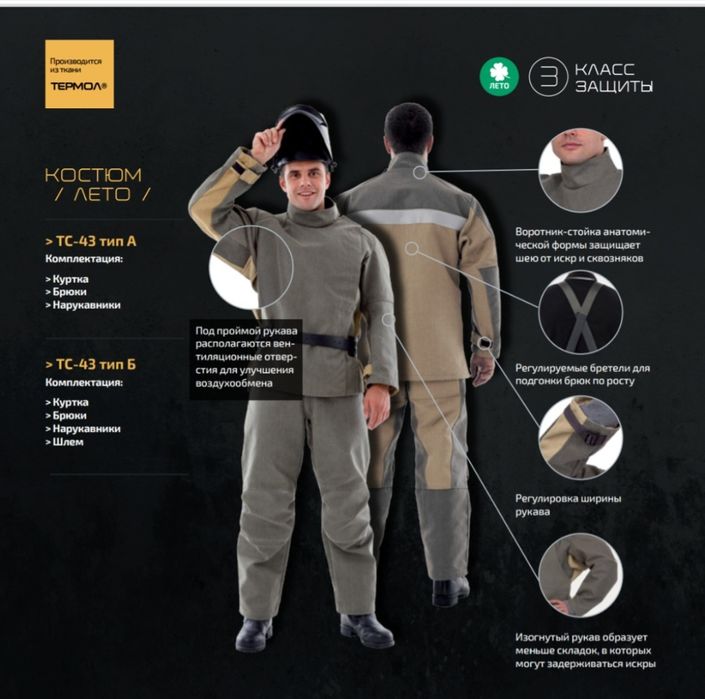 Производится из ткани ТЕРМОЛ®

ЛЕТО

3 КЛАСС ЗАЩИТЫ

КОСТЮМ / ЛЕТО /

> ТС-43 тип А
Комплектация:
> Куртка
> Брюки
> Нарукавники

> ТС-43 тип Б
Комплектация:
> Куртка
> Брюки
> Нарукавники
> Шлем

Под проймой рукава располагаются вентиляционные отверстия для улучшения воздухообмена

Воротник-стойка анатомической формы защищает шею от искр и сквозняков

Регулируемые бретели для подгонки брюк по росту

Регулировка ширины рукава

Изогнутый рукав образует меньше складок, в которых могут задерживаться искры