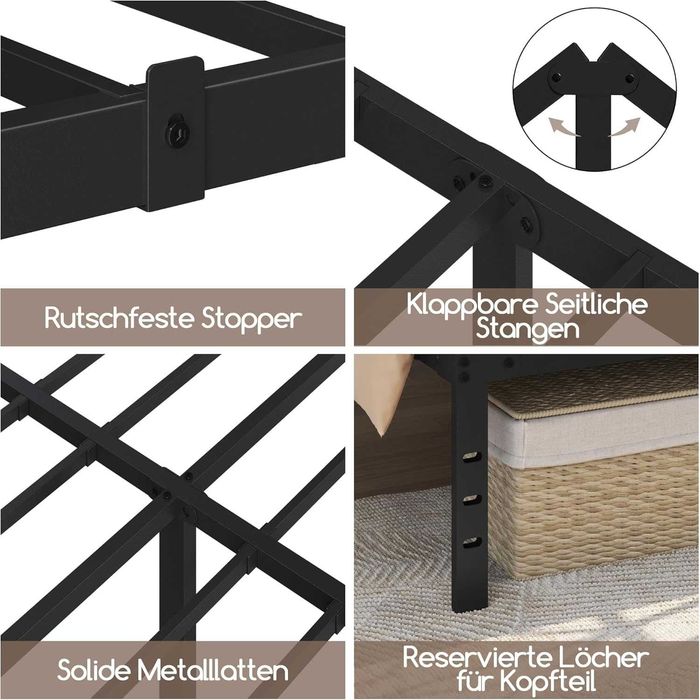 Rutschfeste Stopper

Klappbare Seitliche Stangen

Solide Metalllatten

Reservierte Löcher für Kopfteil