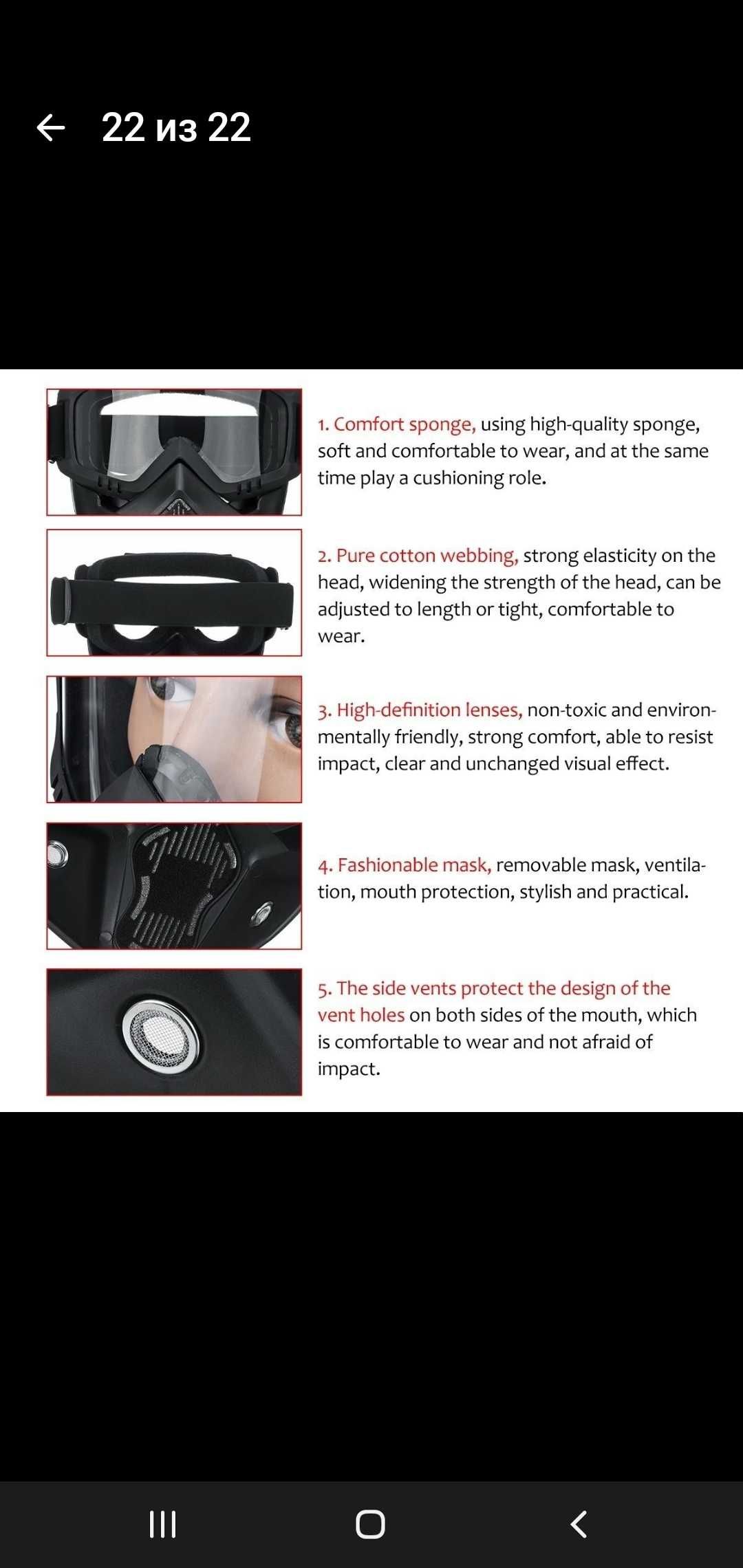 22 из 22

1. Comfort sponge, using high-quality sponge, soft and comfortable to wear, and at the same time play a cushioning role.

2. Pure cotton webbing, strong elasticity on the head, widening the strength of the head, can be adjusted to length or tight, comfortable to wear.

3. High-definition lenses, non-toxic and environmentally friendly, strong comfort, able to resist impact, clear and unchanged visual effect.

4. Fashionable mask, removable mask, ventilation, mouth protection, stylish and practical.

5. The side vents protect the design of the vent holes on both sides of the mouth, which is comfortable to wear and not afraid of impact.