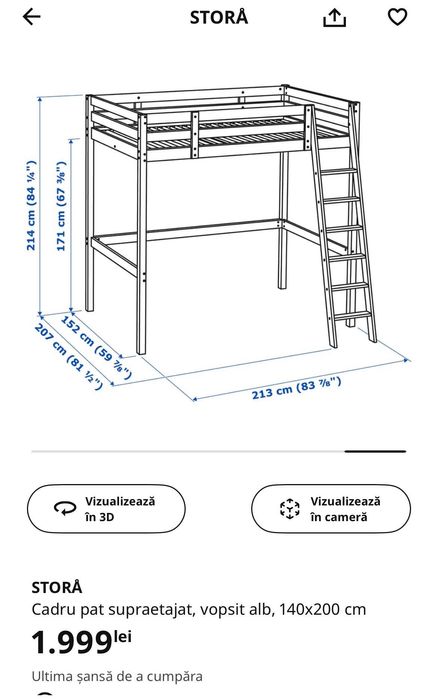 STORÅ

214 cm (84 ¼")
171 cm (67 ⅜")
152 cm (59 ⅞")
207 cm (81 ½")
213 cm (83 ⅞")

Vizualizează în 3D

Vizualizează în cameră

STORÅ
Cadru pat supraetajat, vopsit alb, 140x200 cm
1.999 lei

Ultima șansă de a cumpăra