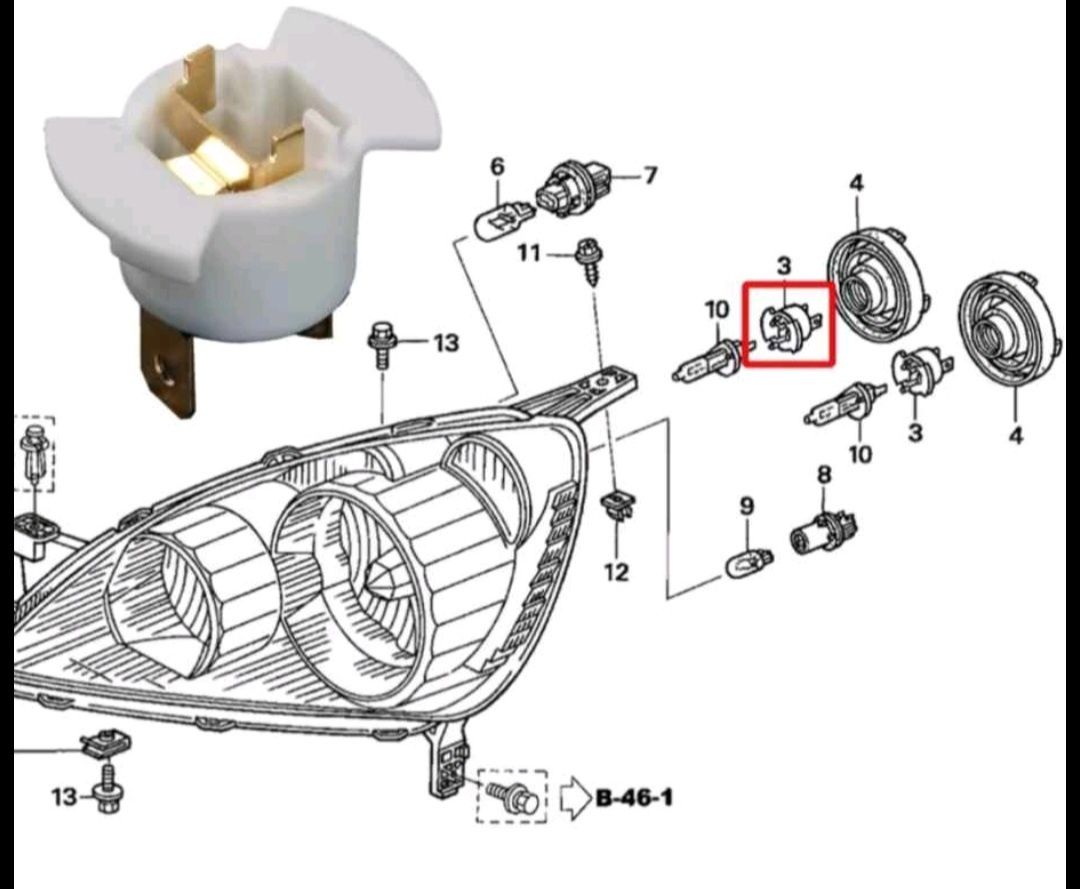 6
7
4
11
3
10
13
3
4
10
8
9
12
13
B-46-1